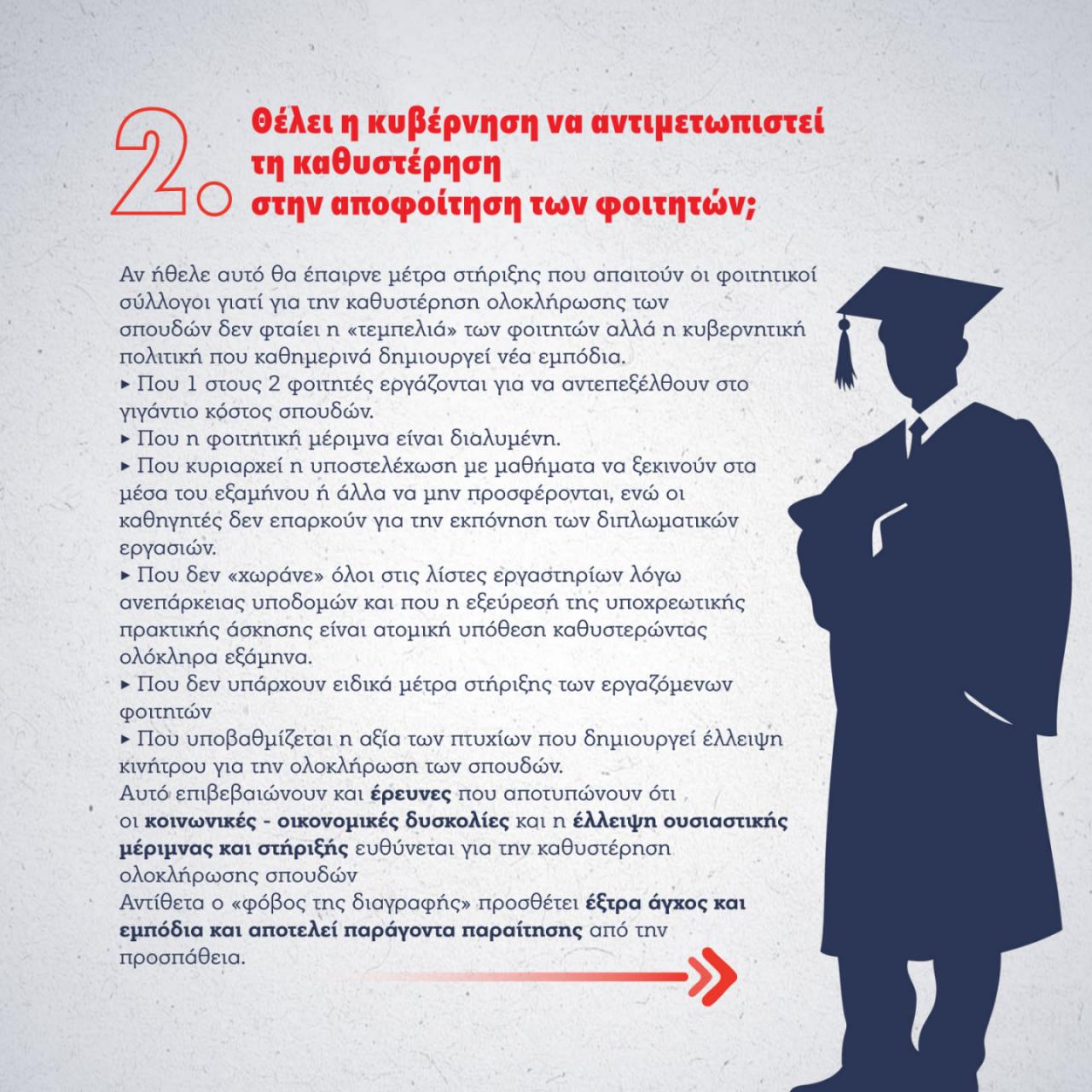 2. Θέλει η κυβέρνηση να αντιμετωπιστεί τη καθυστέρηση στην αποφοίτηση των φοιτητών;

Αν ήθελε αυτό θα έπαιρνε μέτρα στήριξης που απαιτούν οι φοιτητικοί σύλλογοι γιατί για την καθυστέρηση ολοκλήρωσης των σπουδών δεν φταίει η «τεμπελιά» των φοιτητών αλλά η κυβερνητική πολιτική που καθημερινά δημιουργεί νέα εμπόδια.
▸ Που 1 στους 2 φοιτητές εργάζονται για να αντεπεξέλθουν στο γιγάντιο κόστος σπουδών.
▸ Που η φοιτητική μέριμνα είναι διαλυμένη.
▸ Που κυριαρχεί η υποστελέχωση με μαθήματα να ξεκινούν στα μέσα του εξαμήνου ή άλλα να μην προσφέρονται, ενώ οι καθηγητές δεν επαρκούν για την εκπόνηση των διπλωματικών εργασιών.
▸ Που δεν «χωράνε» όλοι στις λίστες εργαστηρίων λόγω ανεπάρκειας υποδομών και που η εξεύρεσή της υποχρεωτικής πρακτικής άσκησης είναι ατομική υπόθεση καθυστερώντας ολόκληρα εξάμηνα.
▸ Που δεν υπάρχουν ειδικά μέτρα στήριξης των εργαζόμενων φοιτητών
▸ Που υποβαθμίζεται η αξία των πτυχίων που δημιουργεί έλλειψη κινήτρου για την ολοκλήρωση των σπουδών.
Αυτό επιβεβαιώνουν και έρευνες που αποτυπώνουν ότι οι κοινωνικές - οικονομικές δυσκολίες και η έλλειψη ουσιαστικής μέριμνας και στήριξής ευθύνεται για την καθυστέρηση ολοκλήρωσης σπουδών
Αντίθετα ο «φόβος της διαγραφής» προσθέτει έξτρα άγχος και εμπόδια και αποτελεί παράγοντα παραίτησης από την προσπάθεια.